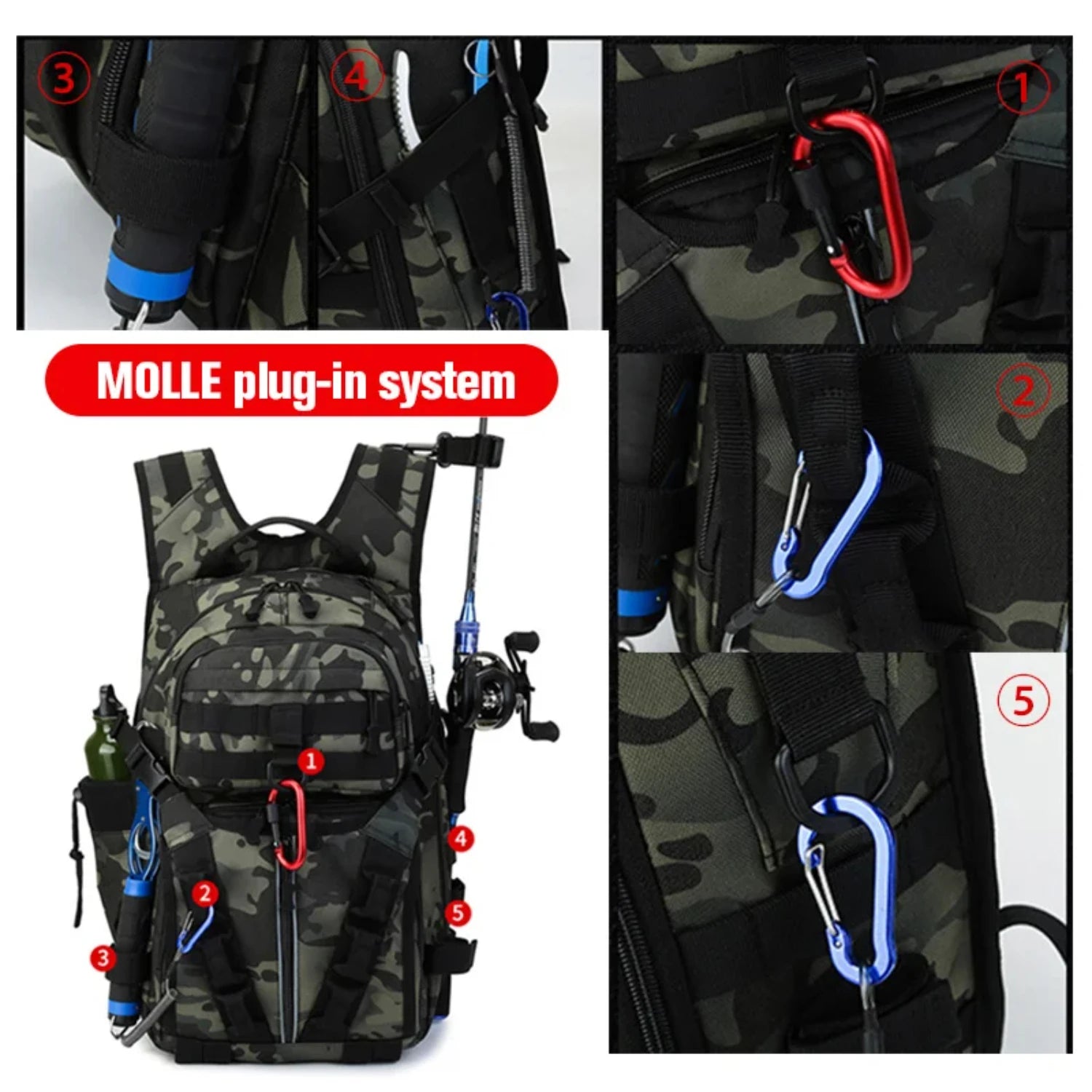 ③ ④ ①

MOLLE plug-in system

②

⑤

1

4

2

5

3