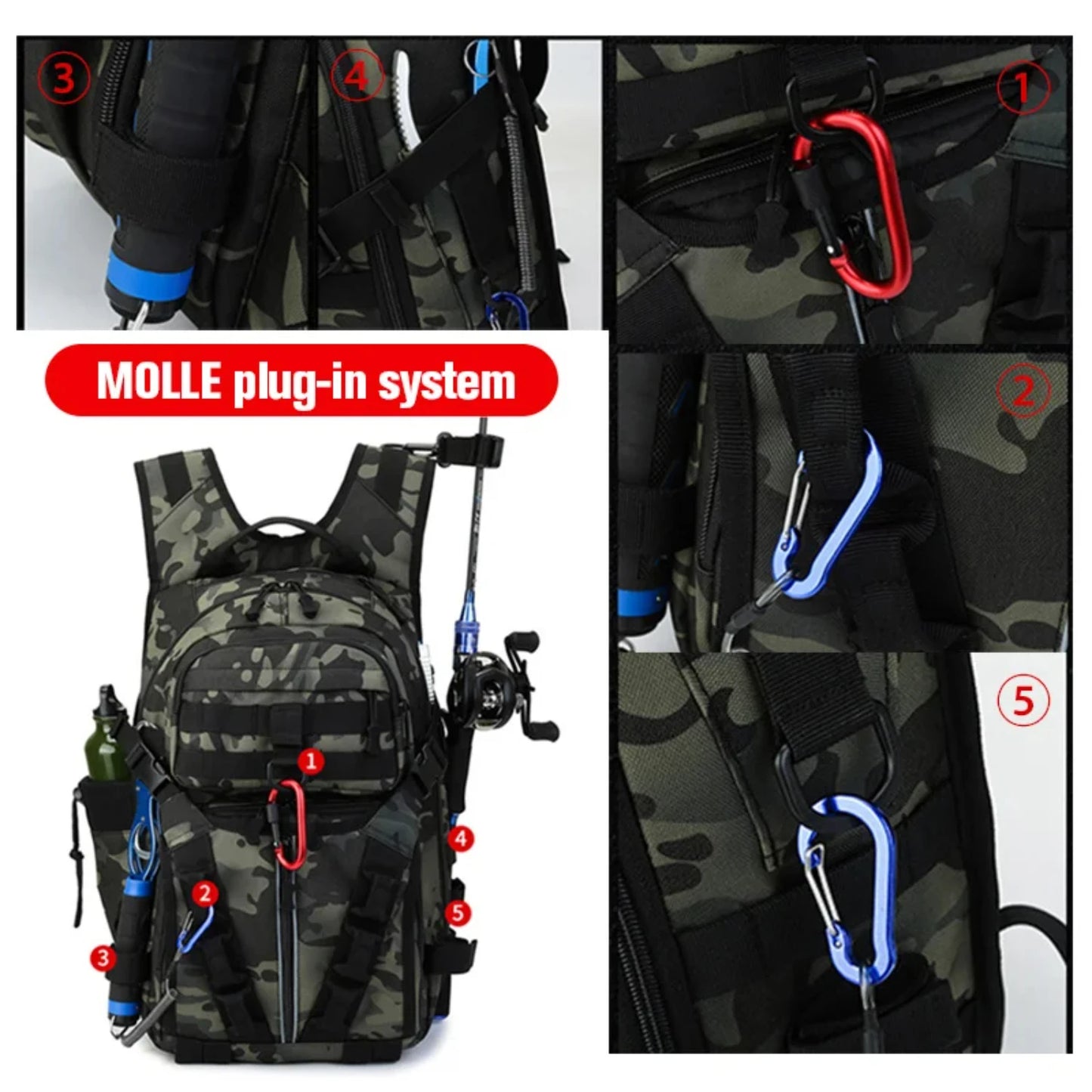 3
4
1
MOLLE plug-in system
2
5
1
4
2
5
3